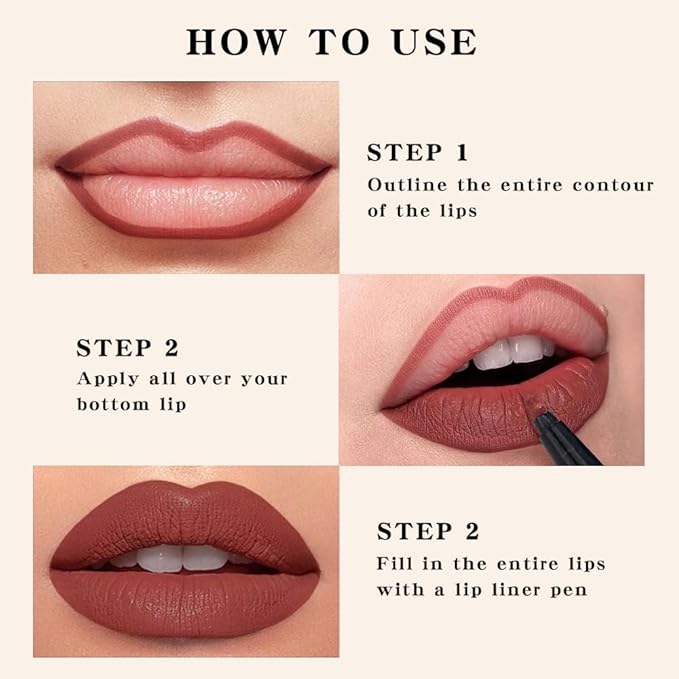 HOW TO USE

STEP 1
Outline the entire contour of the lips

STEP 2
Apply all over your bottom lip

STEP 2
Fill in the entire lips with a lip liner pen