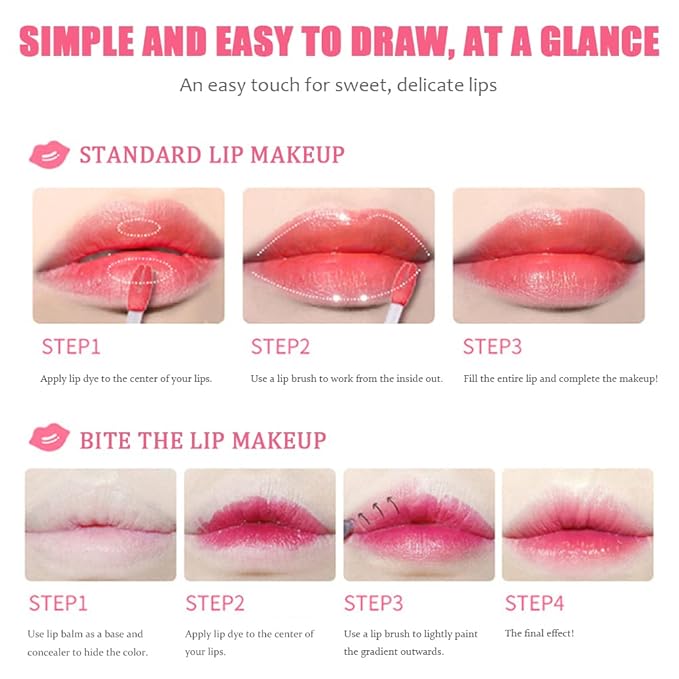 SIMPLE AND EASY TO DRAW, AT A GLANCE

An easy touch for sweet, delicate lips

STANDARD LIP MAKEUP

STEP1

Apply lip dye to the center of your lips.

STEP2

Use a lip brush to work from the inside out.

STEP3

Fill the entire lip and complete the makeup!

BITE THE LIP MAKEUP

STEP1

Use lip balm as a base and concealer to hide the color.

STEP2

Apply lip dye to the center of your lips.

STEP3

Use a lip brush to lightly paint the gradient outwards.

STEP4

The final effect!