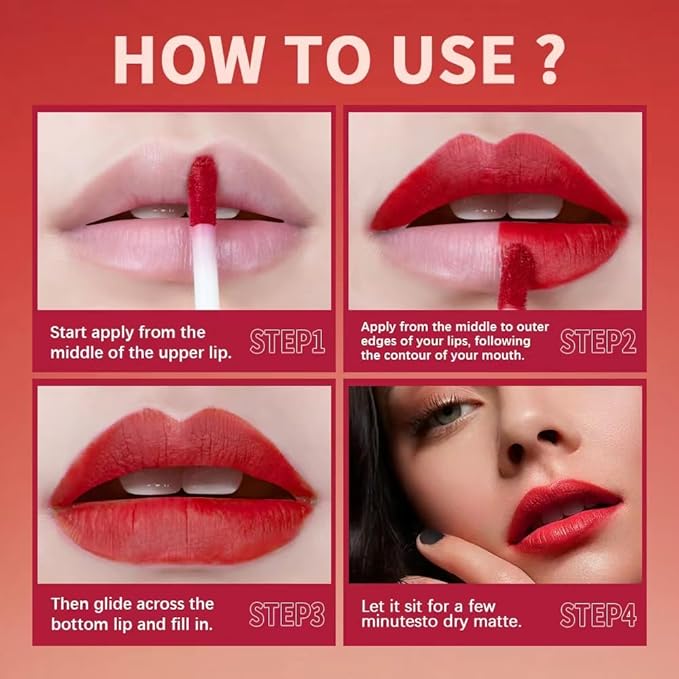 HOW TO USE ?

Start apply from the middle of the upper lip.

STEP1

Apply from the middle to outer edges of your lips, following the contour of your mouth.

STEP2

Then glide across the bottom lip and fill in.

STEP3

Let it sit for a few minutesto dry matte.

STEP4