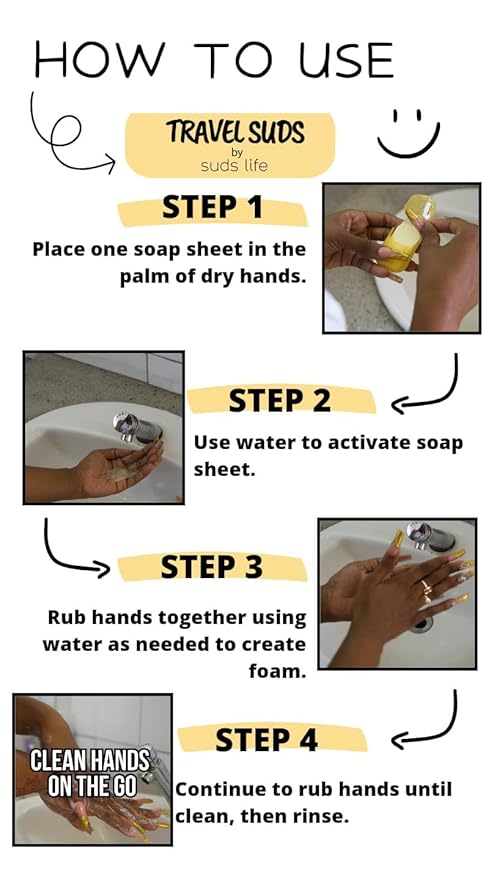 HOW TO USE

TRAVEL SUDS
by
suds life

STEP 1

Place one soap sheet in the palm of dry hands.

STEP 2

Use water to activate soap sheet.

STEP 3

Rub hands together using water as needed to create foam.

CLEAN HANDS ON THE GO

STEP 4

Continue to rub hands until clean, then rinse.