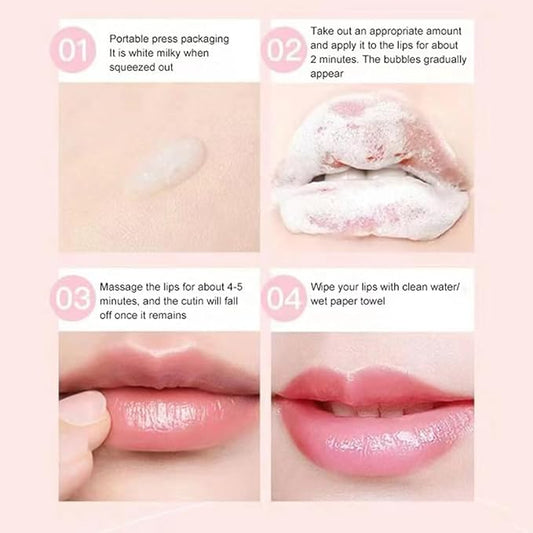 01
Portable press packaging
It is white milky when squeezed out

02
Take out an appropriate amount and apply it to the lips for about 2 minutes. The bubbles gradually appear

03
Massage the lips for about 4-5 minutes, and the cutin will fall off once it remains

04
Wipe your lips with clean water/ wet paper towel